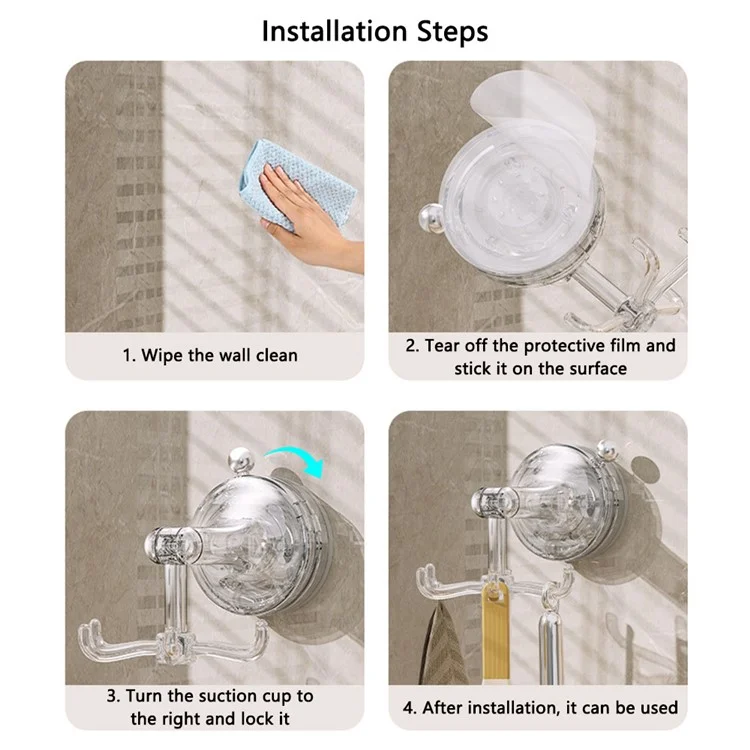 Installation Steps

1. Wipe the wall clean

2. Tear off the protective film and stick it on the surface

3. Turn the suction cup to the right and lock it

4. After installation, it can be used